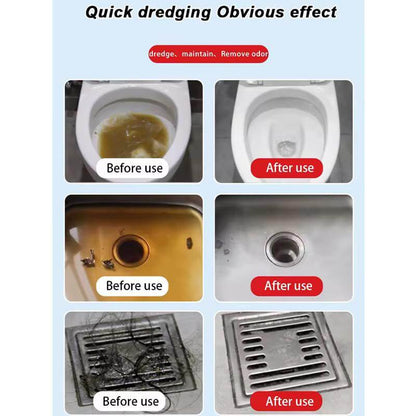 Quick dredging Obvious effect

dredge、maintain、Remove odor

Before use

After use

Before use

After use

Before use

After use