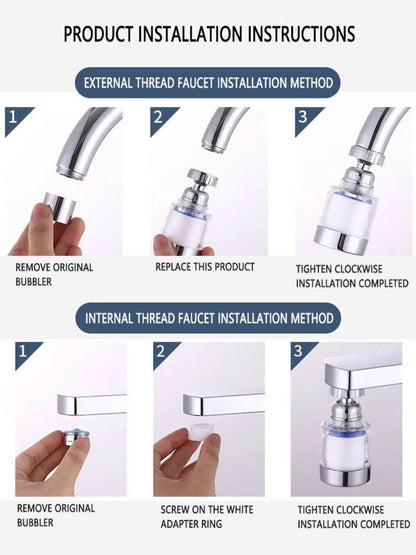 PRODUCT INSTALLATION INSTRUCTIONS

EXTERNAL THREAD FAUCET INSTALLATION METHOD

1

REMOVE ORIGINAL BUBBLER

2

REPLACE THIS PRODUCT

3

TIGHTEN CLOCKWISE INSTALLATION COMPLETED

INTERNAL THREAD FAUCET INSTALLATION METHOD

1

REMOVE ORIGINAL BUBBLER

2

SCREW ON THE WHITE ADAPTER RING

3

TIGHTEN CLOCKWISE INSTALLATION COMPLETED