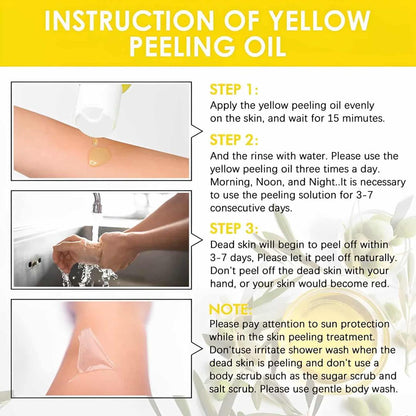 INSTRUCTION OF YELLOW PEELING OIL

STEP 1:
Apply the yellow peeling oil evenly on the skin, and wait for 15 mimutes.

STEP 2:
And the rinse with water. Please use the yellow peeling oil three times a day. Morning, Noon, and Night..It is necessary to use the peeling solution for 3-7 consecutive days.

STEP 3:
Dead skin will begin to peel off within 3-7 days, Please let it peel off naturally. Don't peel off the dead skin with your hand, or your skin would become red.

NOTE:
Please pay attention to sun protection while in the skin peeling treatment. Don'tuse irritate shower wash when the dead skin is peeling and don't use a body scrub such as the sugar scrub and salt scrub. Please use gentle body wash.