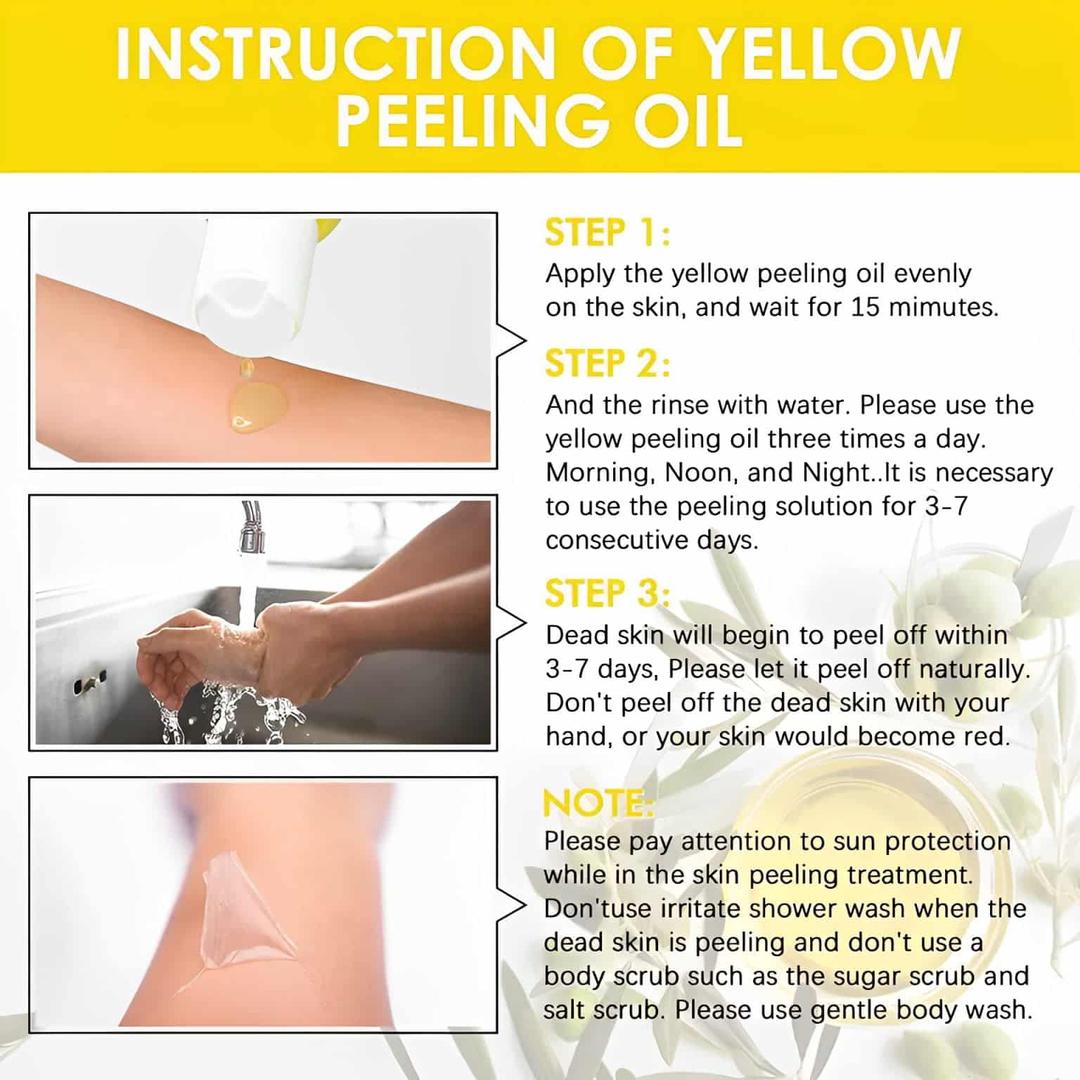 INSTRUCTION OF YELLOW PEELING OIL

STEP 1:
Apply the yellow peeling oil evenly on the skin, and wait for 15 mimutes.

STEP 2:
And the rinse with water. Please use the yellow peeling oil three times a day. Morning, Noon, and Night..It is necessary to use the peeling solution for 3-7 consecutive days.

STEP 3:
Dead skin will begin to peel off within 3-7 days, Please let it peel off naturally. Don't peel off the dead skin with your hand, or your skin would become red.

NOTE:
Please pay attention to sun protection while in the skin peeling treatment. Don'tuse irritate shower wash when the dead skin is peeling and don't use a body scrub such as the sugar scrub and salt scrub. Please use gentle body wash.