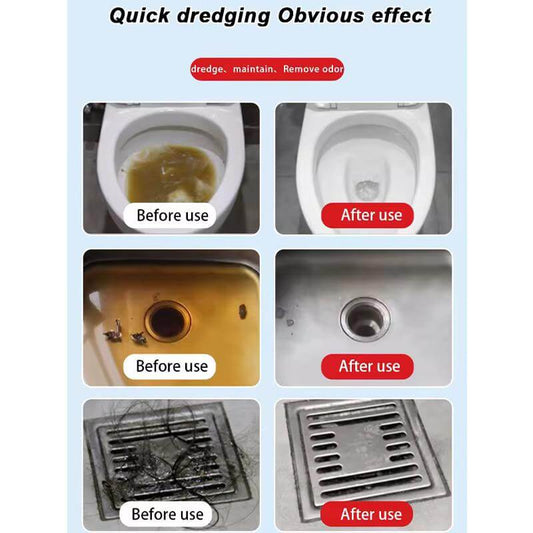 Quick dredging Obvious effect

dredge、maintain、Remove odor

Before use

After use

Before use

After use

Before use

After use