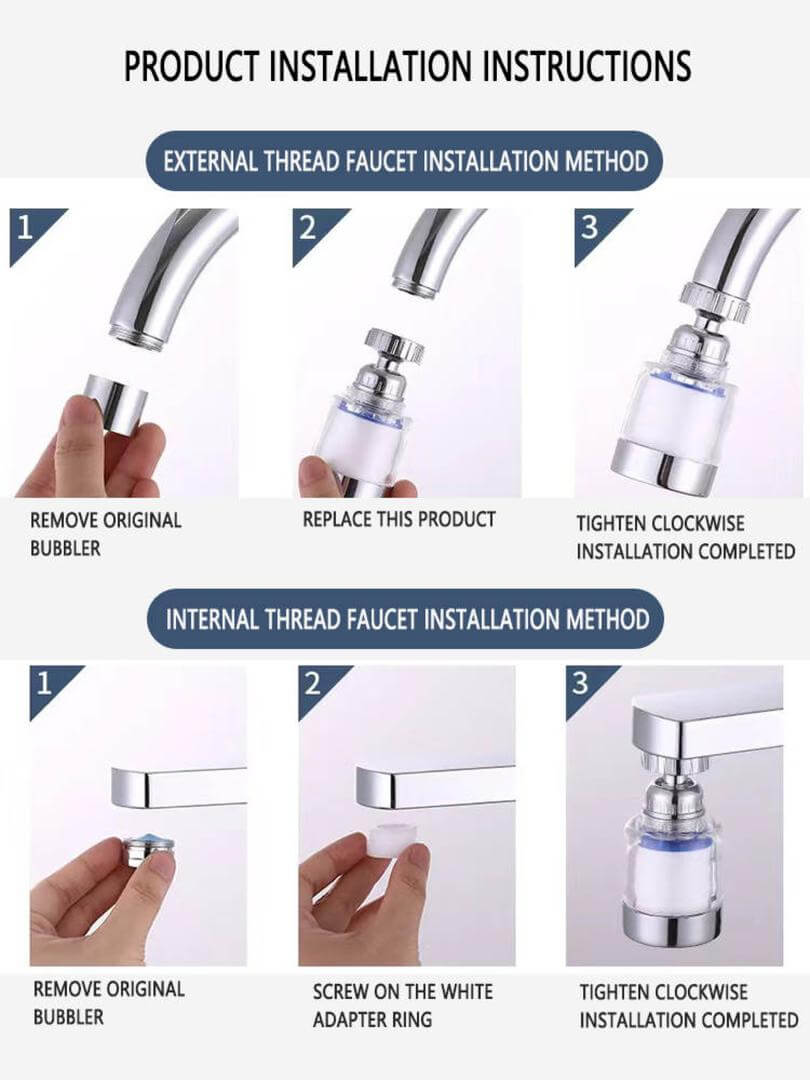 PRODUCT INSTALLATION INSTRUCTIONS

EXTERNAL THREAD FAUCET INSTALLATION METHOD

1

REMOVE ORIGINAL BUBBLER

2

REPLACE THIS PRODUCT

3

TIGHTEN CLOCKWISE INSTALLATION COMPLETED

INTERNAL THREAD FAUCET INSTALLATION METHOD

1

REMOVE ORIGINAL BUBBLER

2

SCREW ON THE WHITE ADAPTER RING

3

TIGHTEN CLOCKWISE INSTALLATION COMPLETED