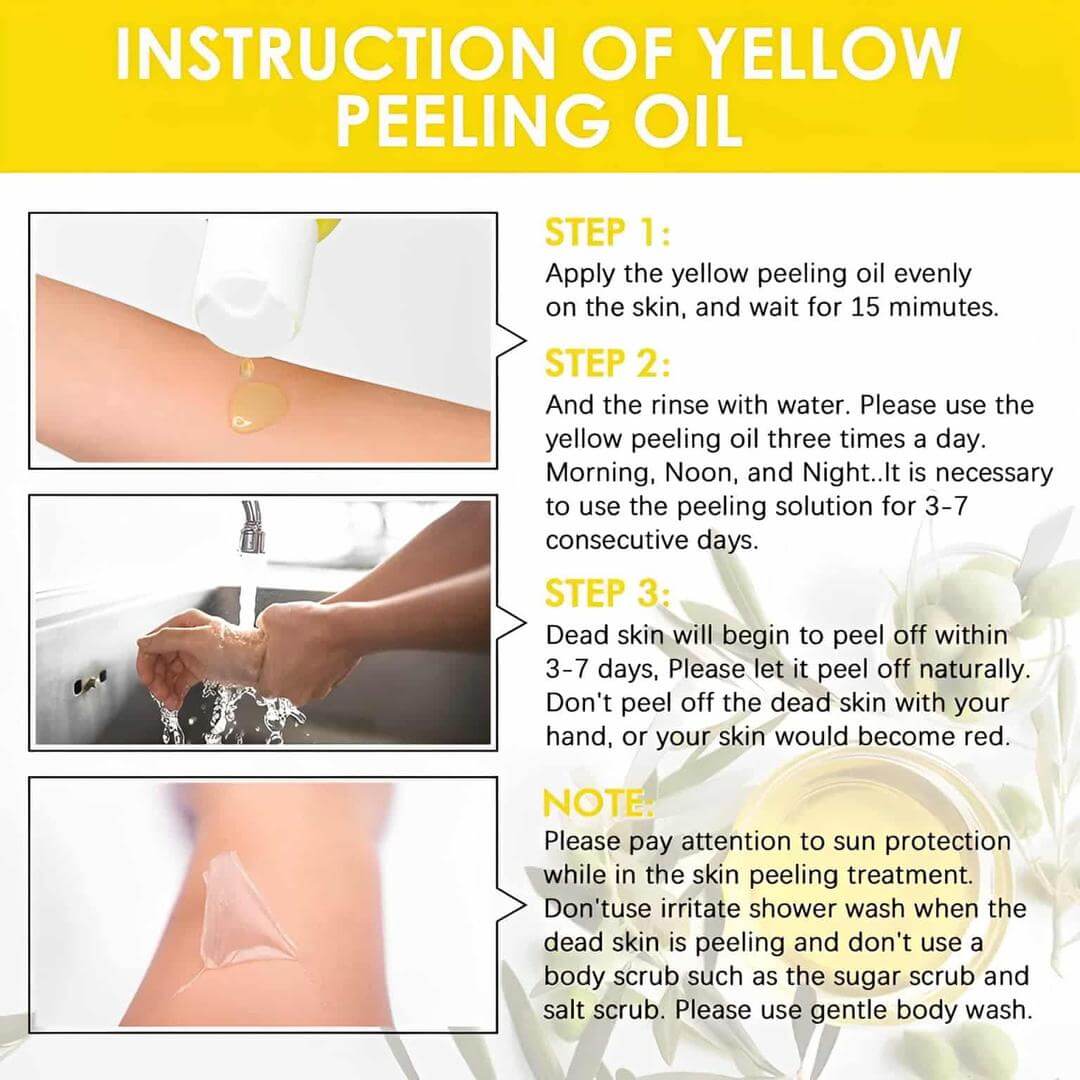 INSTRUCTION OF YELLOW PEELING OIL

STEP 1:
Apply the yellow peeling oil evenly on the skin, and wait for 15 mimutes.

STEP 2:
And the rinse with water. Please use the yellow peeling oil three times a day. Morning, Noon, and Night..It is necessary to use the peeling solution for 3-7 consecutive days.

STEP 3:
Dead skin will begin to peel off within 3-7 days, Please let it peel off naturally. Don't peel off the dead skin with your hand, or your skin would become red.

NOTE:
Please pay attention to sun protection while in the skin peeling treatment. Don'tuse irritate shower wash when the dead skin is peeling and don't use a body scrub such as the sugar scrub and salt scrub. Please use gentle body wash.